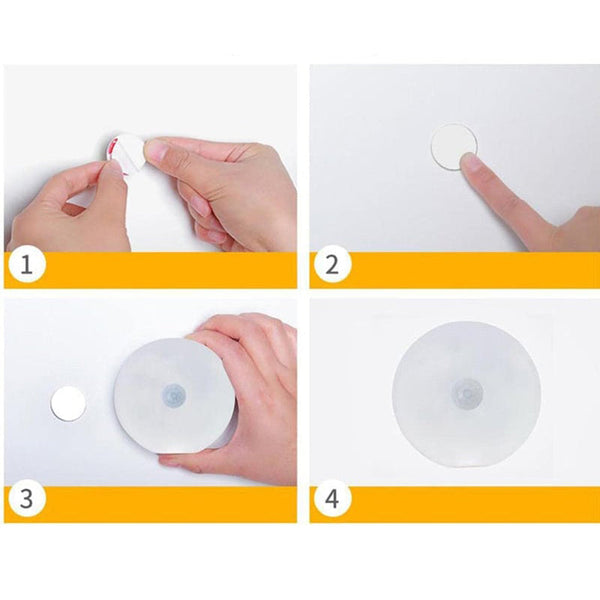 1

2

3

4