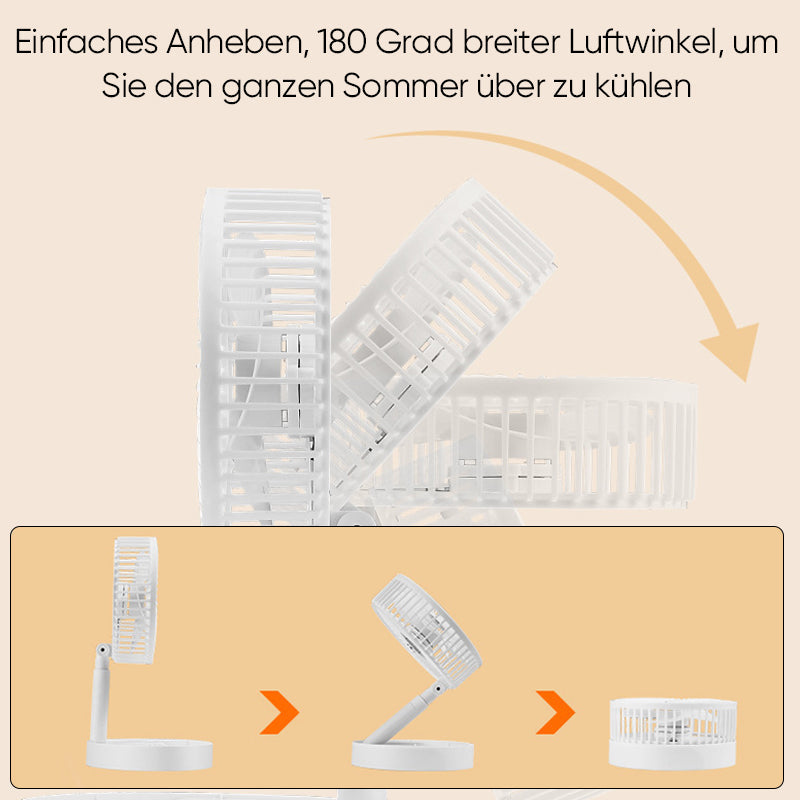 Einfaches Anheben, 180 Grad breiter Luftwinkel, um Sie den ganzen Sommer über zu kühlen