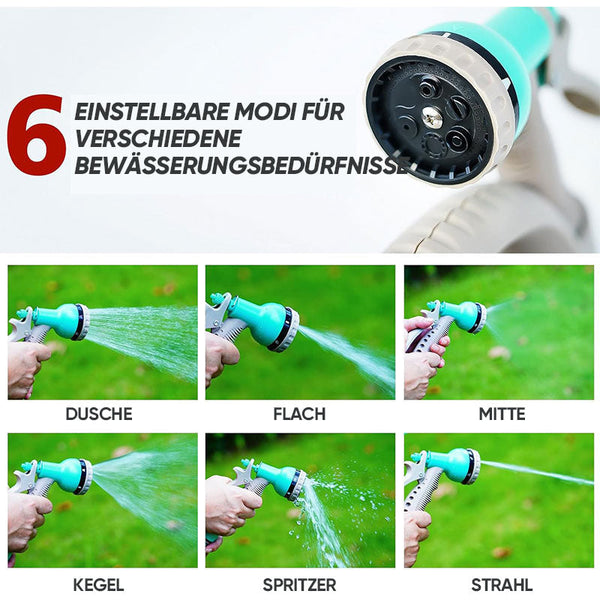 6 EINSTELLBARE MODI FÜR VERSCHIEDENE BEWÄSSERUNGSBEDÜRFNISSE

DUSCHE

FLACH

MITTE

KEGEL

SPRITZER

STRAHL