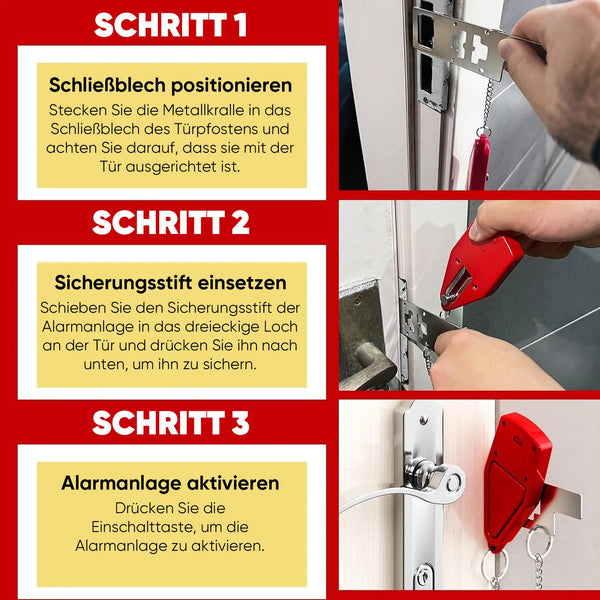 SCHRITT 1

Schließblech positionieren

Stecken Sie die Metallkralle in das Schließblech des Türpfostens und achten Sie darauf, dass sie mit der Tür ausgerichtet ist.

SCHRITT 2

Sicherungsstift einsetzen

Schieben Sie den Sicherungsstift der Alarmanlage in das dreieckige Loch an der Tür und drücken Sie ihn nach unten, um ihn zu sichern.

SCHRITT 3

Alarmanlage aktivieren

Drücken Sie die Einschalttaste, um die Alarmanlage zu aktivieren.