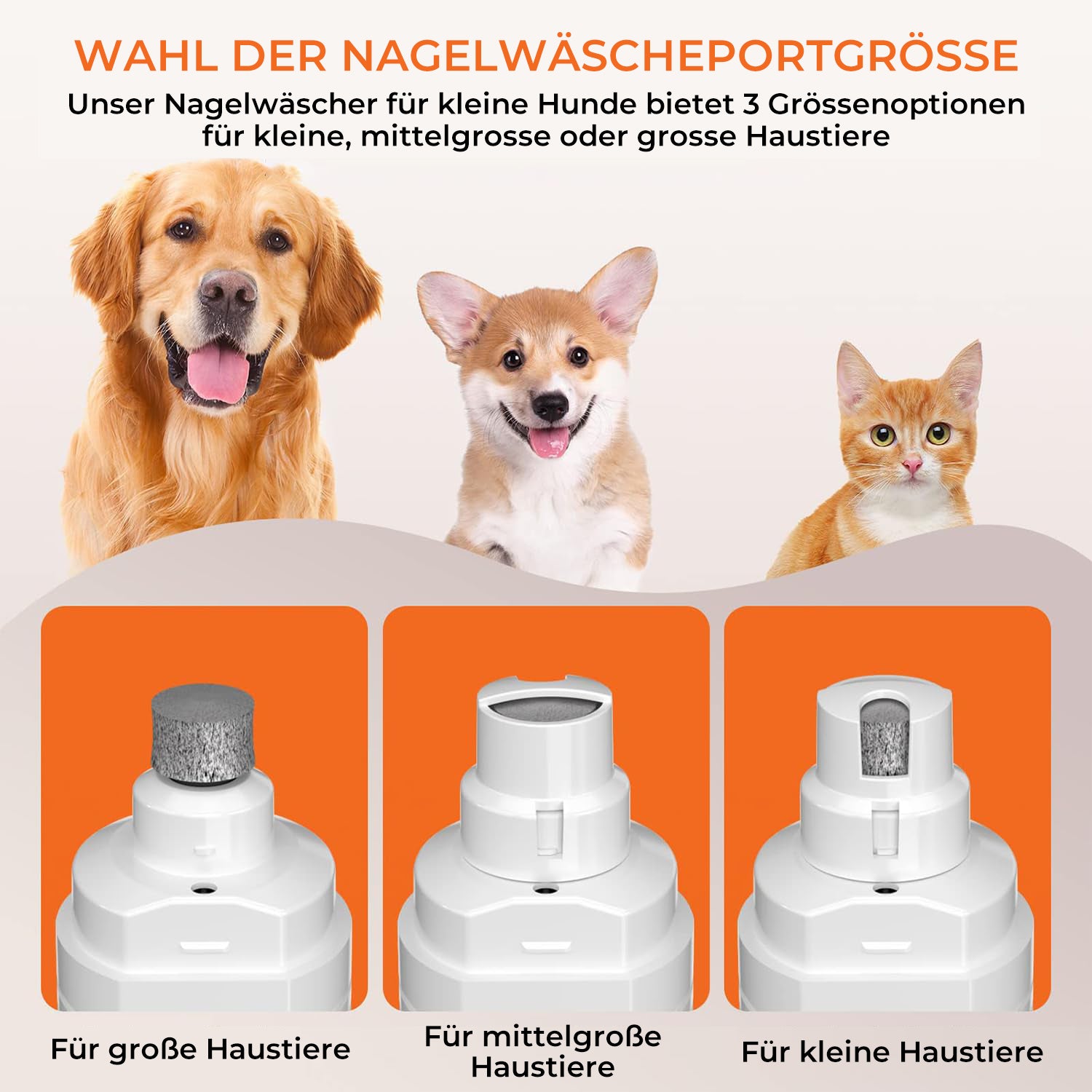 WAHL DER NAGELWÄSCHEPORTGRÖSSE

Unser Nagelwäscher für kleine Hunde bietet 3 Grössenoptionen für kleine, mittelgrosse oder grosse Haustiere

Für große Haustiere

Für mittelgroße Haustiere

Für kleine Haustiere