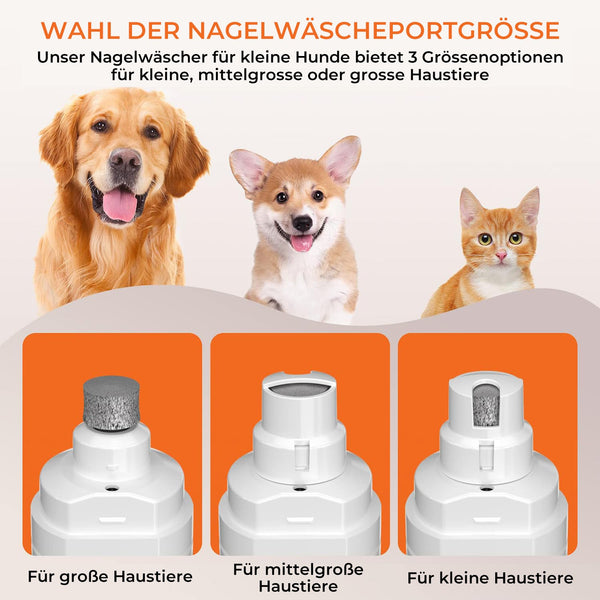 WAHL DER NAGELWÄSCHEPORTGRÖSSE
Unser Nagelwäscher für kleine Hunde bietet 3 Grössenoptionen für kleine, mittelgrosse oder grosse Haustiere

Für große Haustiere

Für mittelgroße Haustiere

Für kleine Haustiere