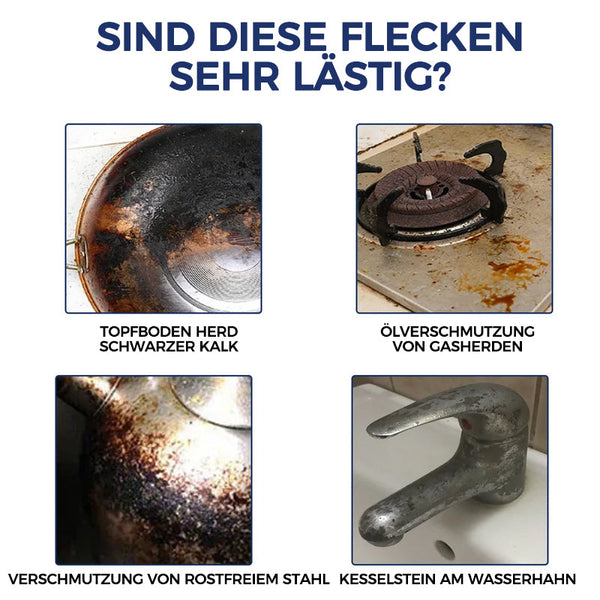 SIND DIESE FLECKEN SEHR LÄSTIG?

TOPFBODEN HERD SCHWARZER KALK

ÖLVERSCHMUTZUNG VON GASHERDEN

VERSCHMUTZUNG VON ROSTFREIEM STAHL

KESSELSTEIN AM WASSERHAHN