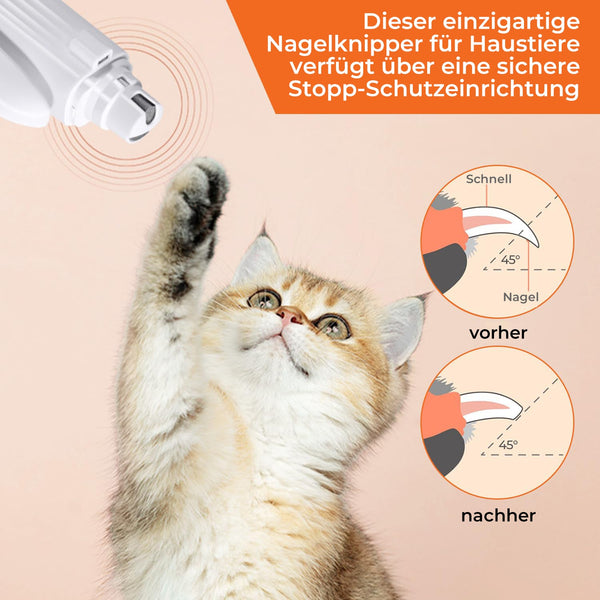 Dieser einzigartige Nagelknipper für Haustiere verfügt über eine sichere Stopp-Schutzeinrichtung

Schnell
45°
Nagel
vorher

45°
nachher