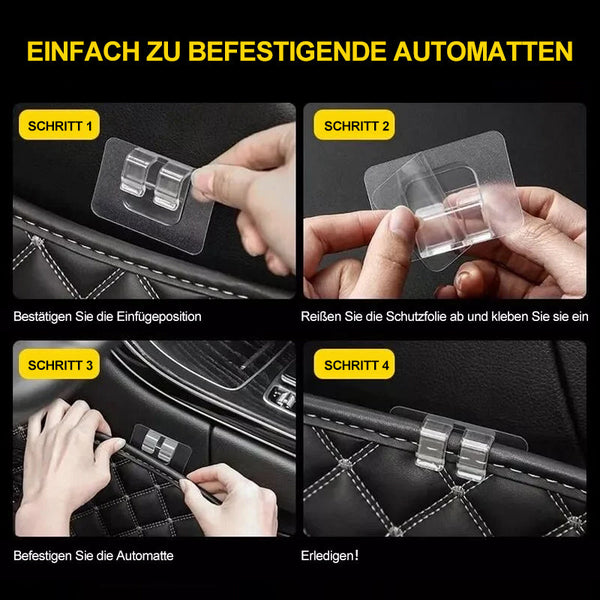 EINFACH ZU BEFESTIGENDE AUTOMATTEN

SCHRITT 1

Bestätigen Sie die Einfügeposition

SCHRITT 2

Reißen Sie die Schutzfolie ab und kleben Sie sie ein

SCHRITT 3

Befestigen Sie die Automatte

SCHRITT 4

Erledigen!