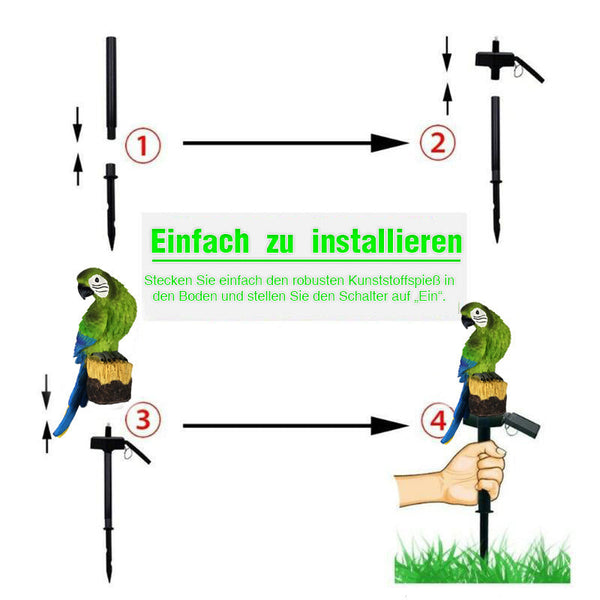 1

2

Einfach zu installieren

Stecken Sie einfach den robusten Kunststoffspieß in den Boden und stellen Sie den Schalter auf „Ein“.

3

4