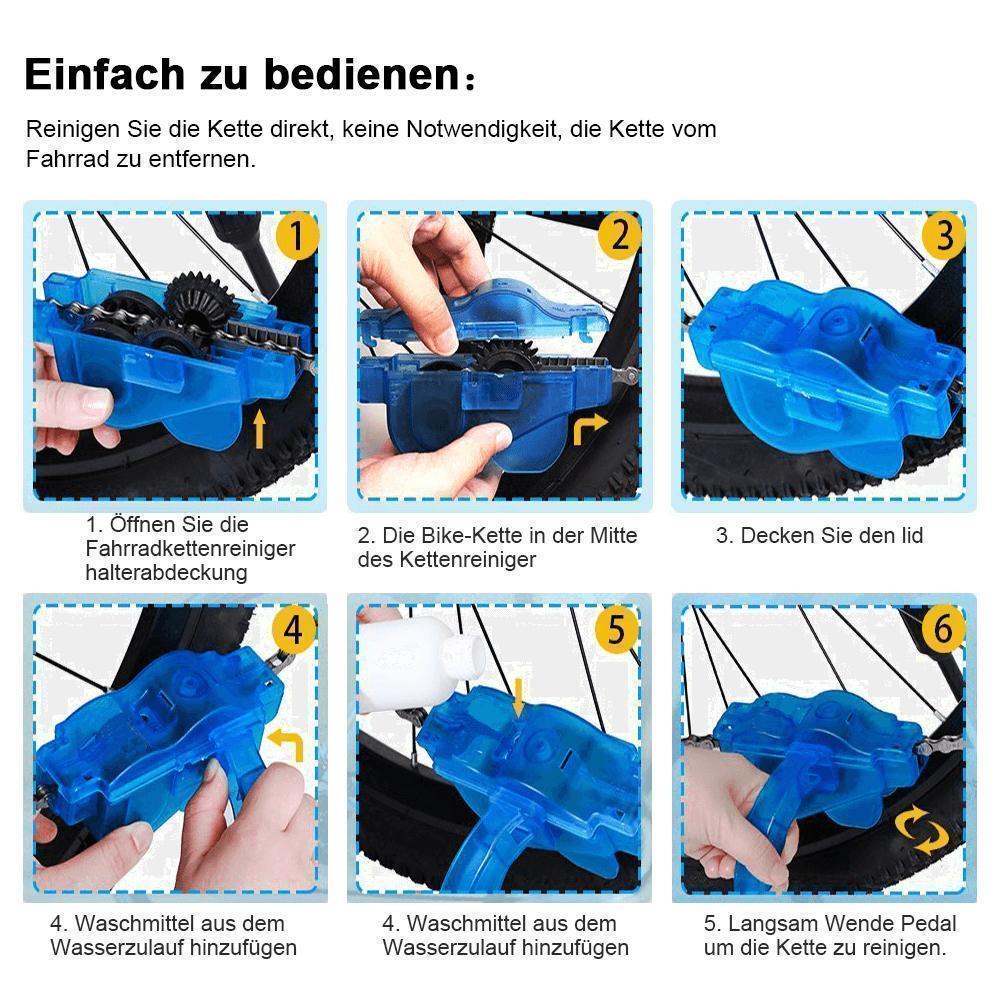 Einfach zu bedienen：

Reinigen Sie die Kette direkt, keine Notwendigkeit, die Kette vom Fahrrad zu entfernen.

1

1. Öffnen Sie die Fahrradkettenreiniger halterabdeckung

2

2. Die Bike-Kette in der Mitte des Kettenreiniger

3

3. Decken Sie den lid

4

4. Waschmittel aus dem Wasserzulauf hinzufügen

5

4. Waschmittel aus dem Wasserzulauf hinzufügen

6

5. Langsam Wende Pedal um die Kette zu reinigen.