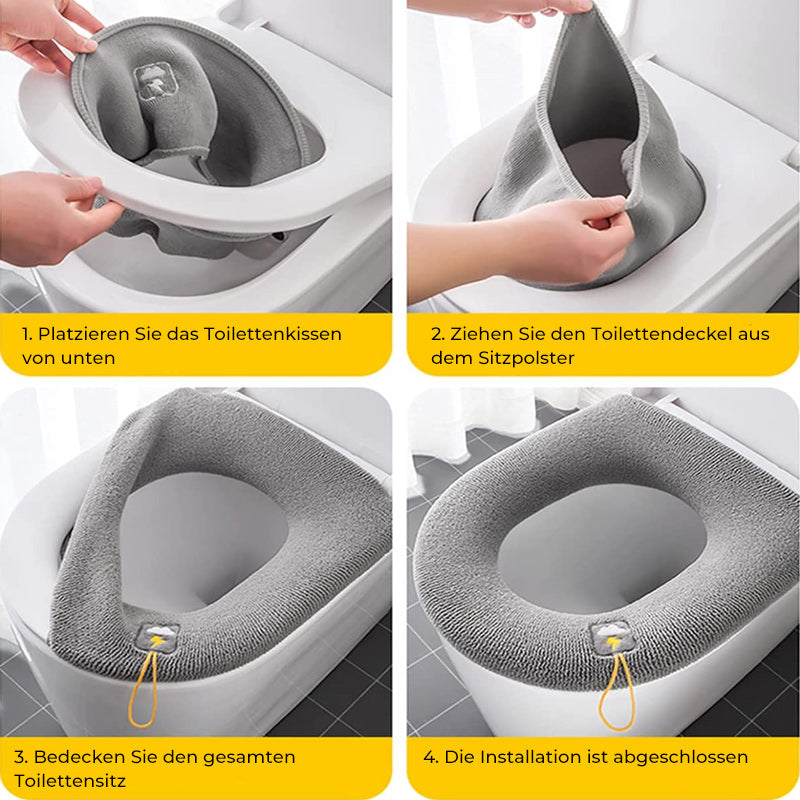 1. Platzieren Sie das Toilettenkissen von unten

2. Ziehen Sie den Toilettendeckel aus dem Sitzpolster

3. Bedecken Sie den gesamten Toilettensitz

4. Die Installation ist abgeschlossen