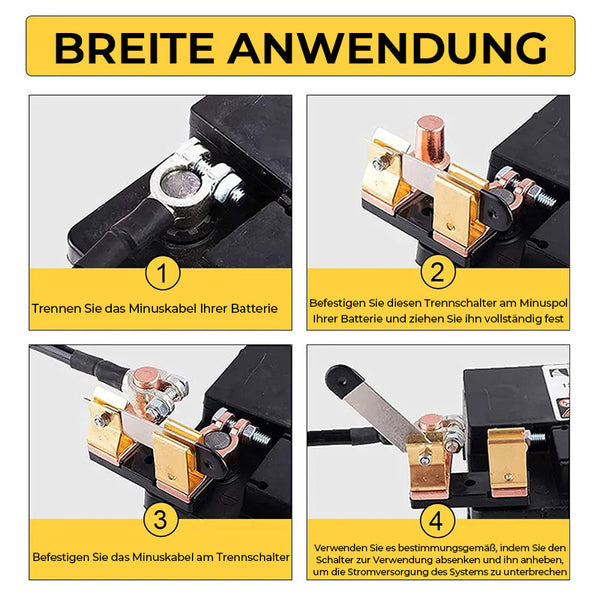 BREITE ANWENDUNG

1

Trennen Sie das Minuskabel Ihrer Batterie

2

Befestigen Sie diesen Trennschalter am Minuspol Ihrer Batterie und ziehen Sie ihn vollständig fest

3

Befestigen Sie das Minuskabel am Trennschalter

4

Verwenden Sie es bestimmungsgemäß, indem Sie den Schalter zur Verwendung absenken und ihn anheben, um die Stromversorgung des Systems zu unterbrechen