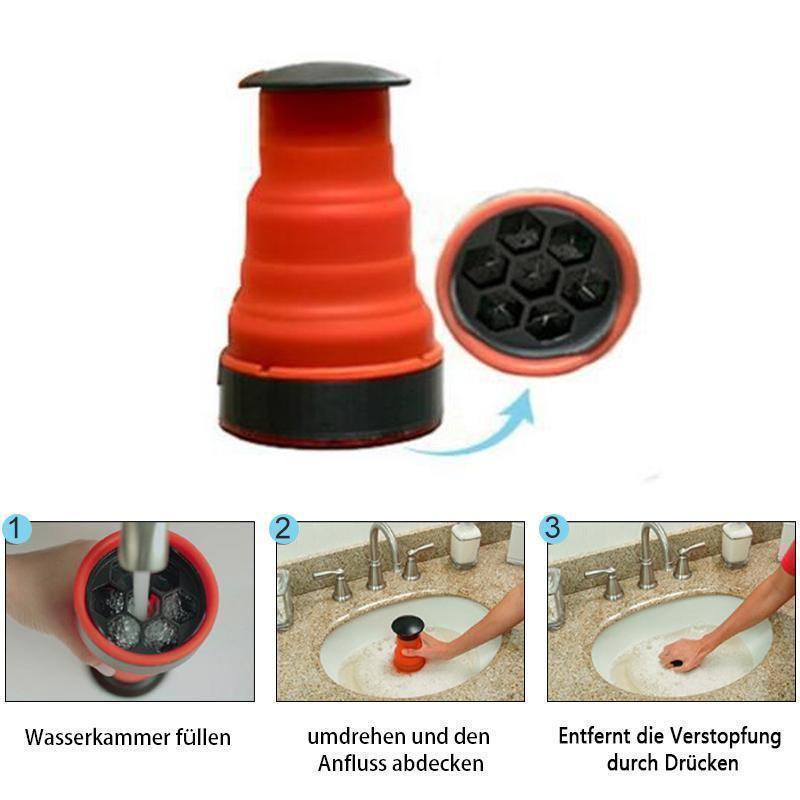 1

Wasserkammer füllen

2

umdrehen und den Anfluss abdecken

3

Entfernt die Verstopfung durch Drücken