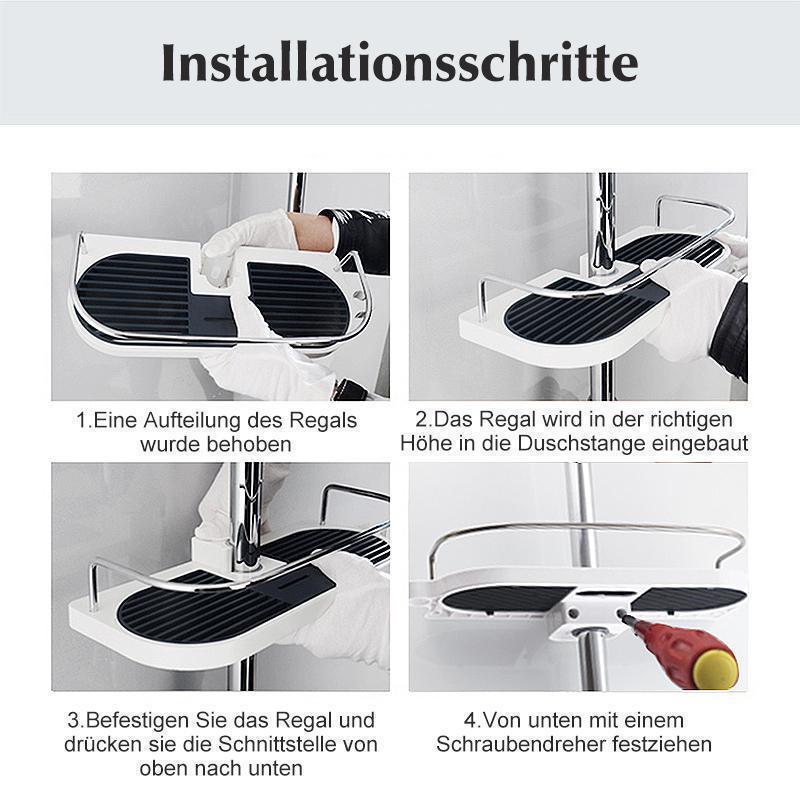 Installationsschritte

1.Eine Aufteilung des Regals wurde behoben

2.Das Regal wird in der richtigen Höhe in die Duschstange eingebaut

3.Befestigen Sie das Regal und drücken sie die Schnittstelle von oben nach unten

4.Von unten mit einem Schraubendreher festziehen