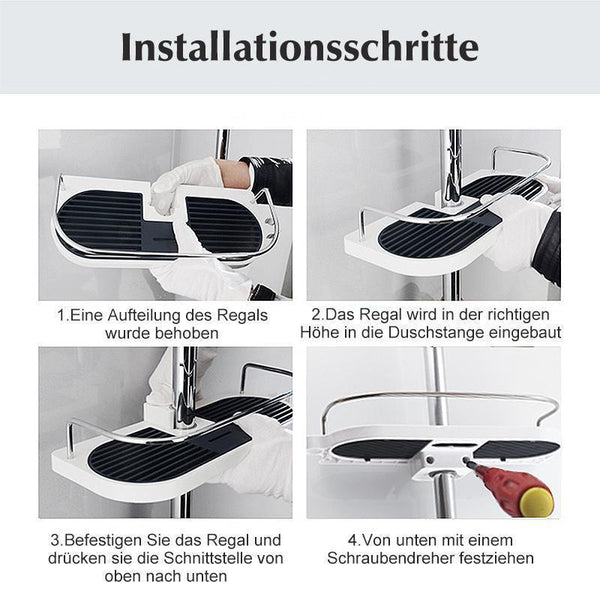 Installationsschritte

1.Eine Aufteilung des Regals wurde behoben

2.Das Regal wird in der richtigen Höhe in die Duschstange eingebaut

3.Befestigen Sie das Regal und drücken sie die Schnittstelle von oben nach unten

4.Von unten mit einem Schraubendreher festziehen