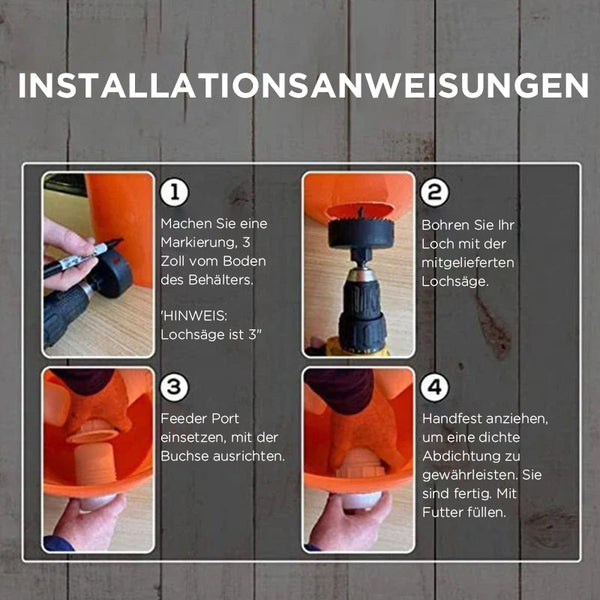 INSTALLATIONSANWEISUNGEN

1

Machen Sie eine Markierung, 3 Zoll vom Boden des Behälters.

'HINWEIS: Lochsäge ist 3"

2

Bohren Sie Ihr Loch mit der mitgelieferten Lochsäge.

3

Feeder Port einsetzen, mit der Buchse ausrichten.

4

Handfest anziehen, um eine dichte Abdichtung zu gewährleisten. Sie sind fertig. Mit Futter füllen.