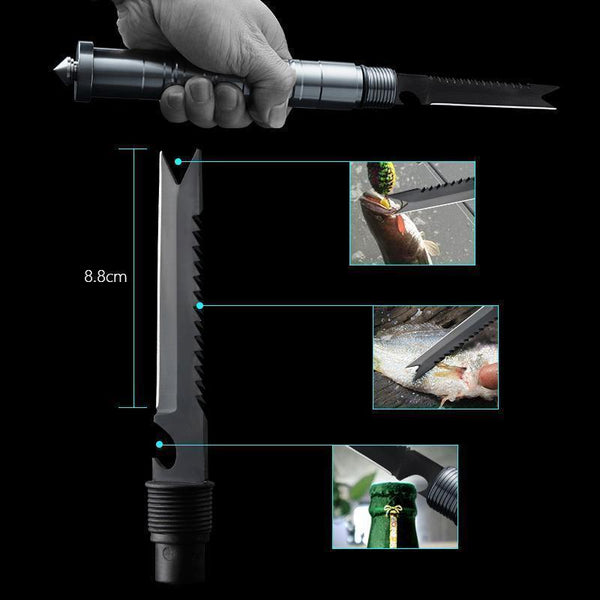 8.8cm