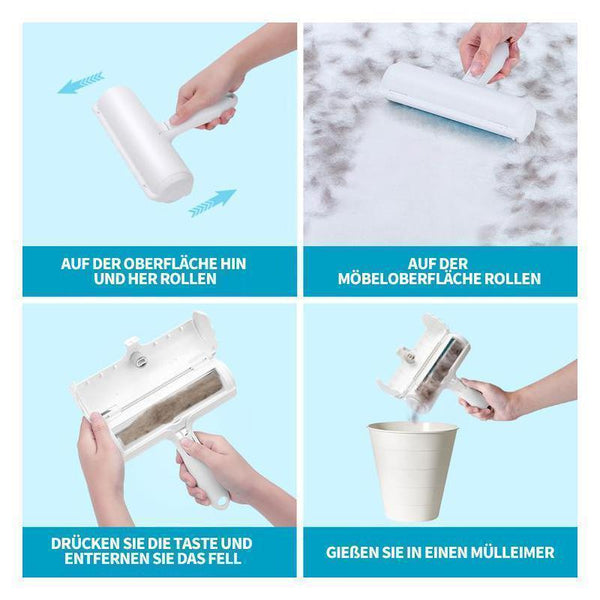 AUF DER OBERFLÄCHE HIN UND HER ROLLEN

AUF DER MÖBELOBERFLÄCHE ROLLEN

DRÜCKEN SIE DIE TASTE UND ENTFERNEN SIE DAS FELL

GIEẞEN SIE IN EINEN MÜLLEIMER