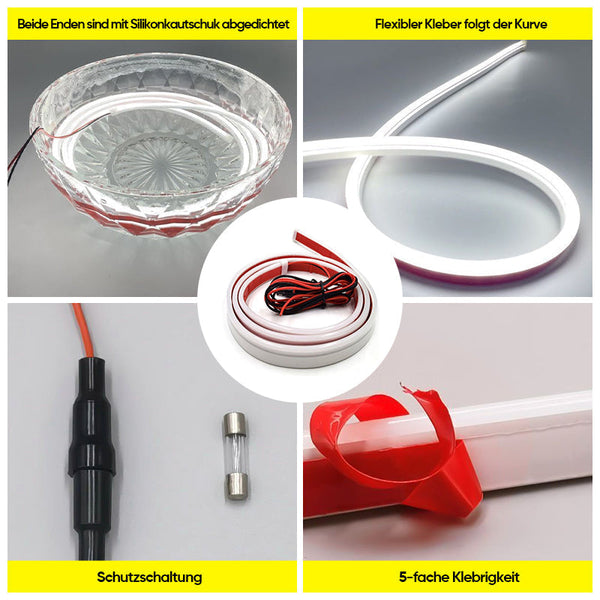 Beide Enden sind mit Silikonkautschuk abgedichtet

Flexibler Kleber folgt der Kurve

Schutzschaltung

5-fache Klebrigkeit