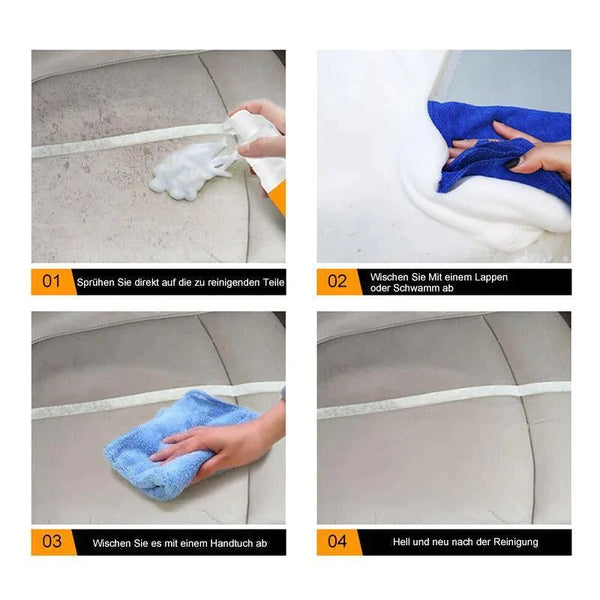 01 Sprühen Sie direkt auf die zu reinigenden Teile

02 Wischen Sie Mit einem Lappen oder Schwamm ab

03 Wischen Sie es mit einem Handtuch ab

04 Hell und neu nach der Reinigung