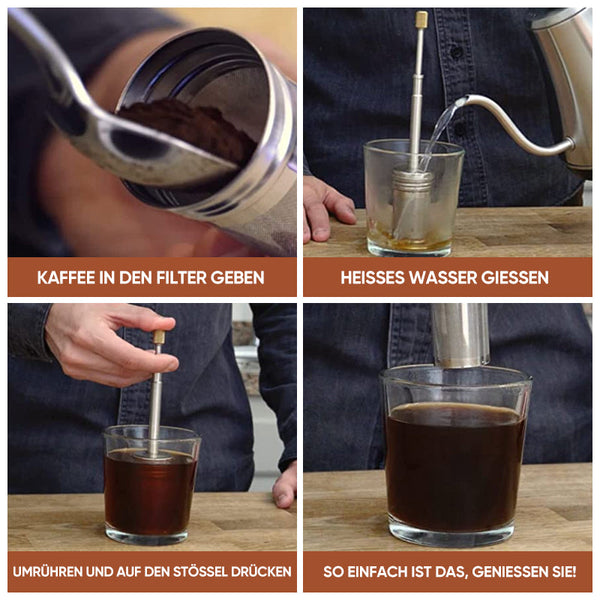 KAFFEE IN DEN FILTER GEBEN

HEISSES WASSER GIESSEN

UMRÜHREN UND AUF DEN STÖSSEL DRÜCKEN

SO EINFACH IST DAS, GENIESSEN SIE!