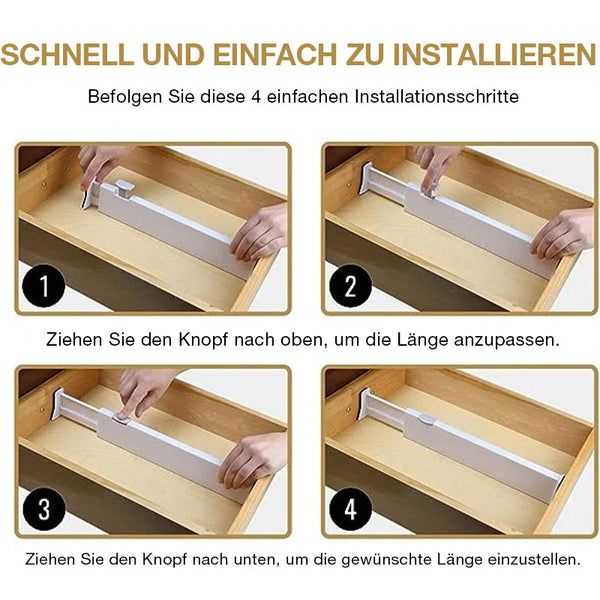 SCHNELL UND EINFACH ZU INSTALLIEREN

Befolgen Sie diese 4 einfachen Installationsschritte

1

2

Ziehen Sie den Knopf nach oben, um die Länge anzupassen.

3

4

Ziehen Sie den Knopf nach unten, um die gewünschte Länge einzustellen.