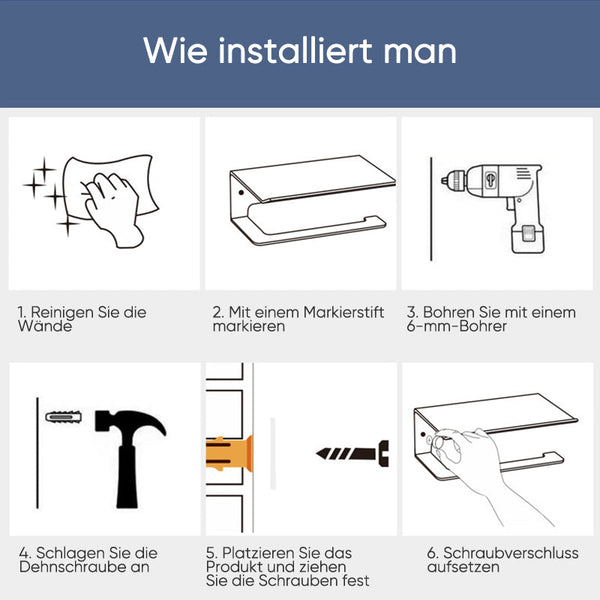 Wie installiert man

1. Reinigen Sie die Wände

2. Mit einem Markierstift markieren

3. Bohren Sie mit einem 6-mm-Bohrer

4. Schlagen Sie die Dehnschraube an

5. Platzieren Sie das Produkt und ziehen Sie die Schrauben fest

6. Schraubverschluss aufsetzen