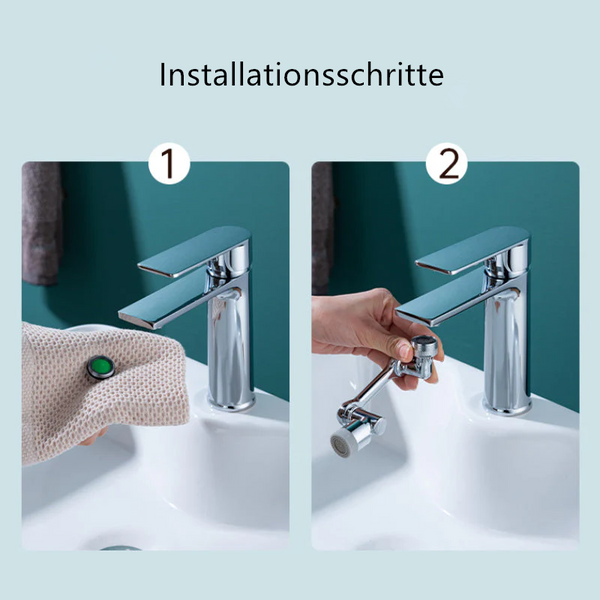 Installationsschritte

1

2